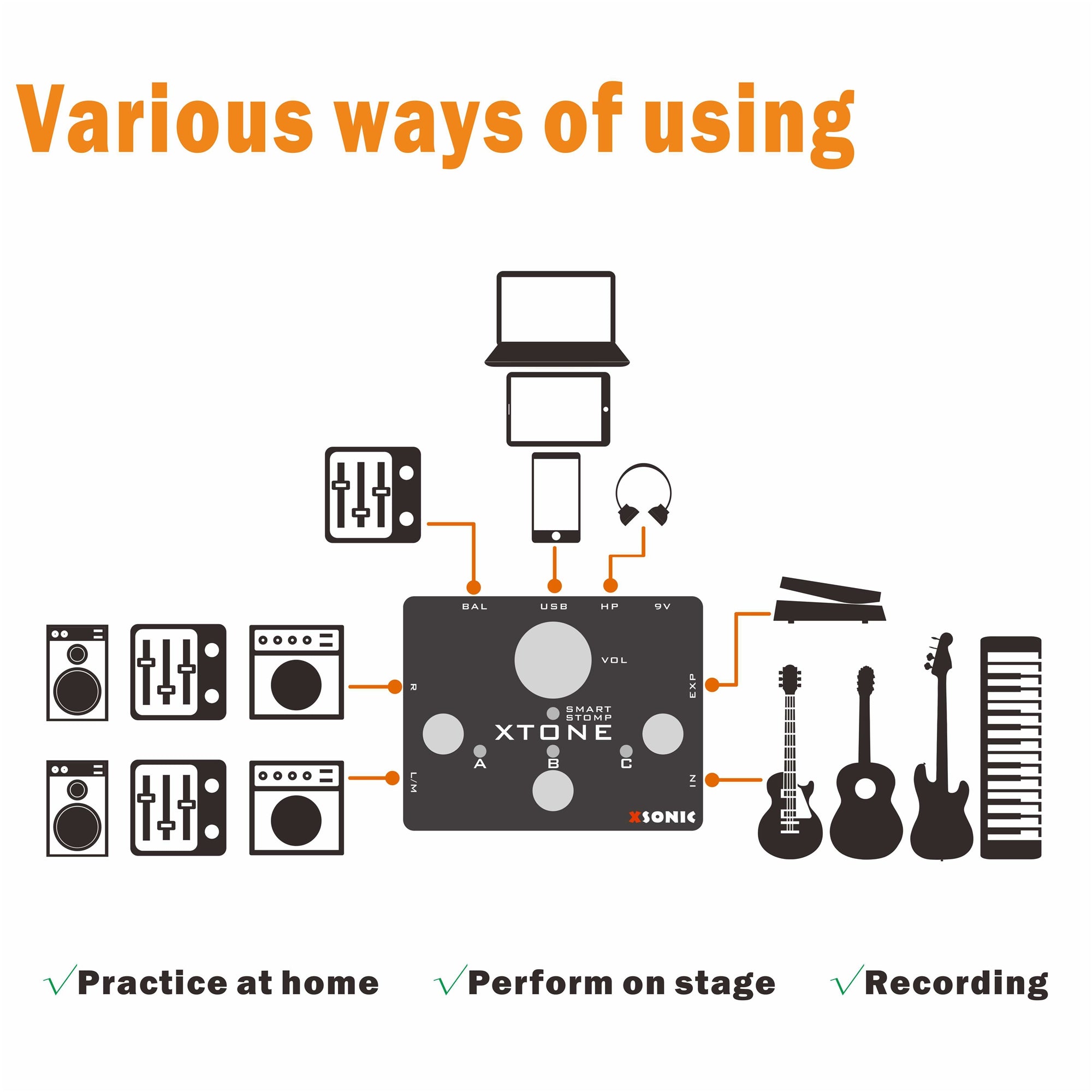 Various ways of using

BAL USB HP 9V

VOL

R

EXP

SMART STOMP

XTONE

A B C

L/M

IN

XSONIC

√Practice at home √Perform on stage √Recording