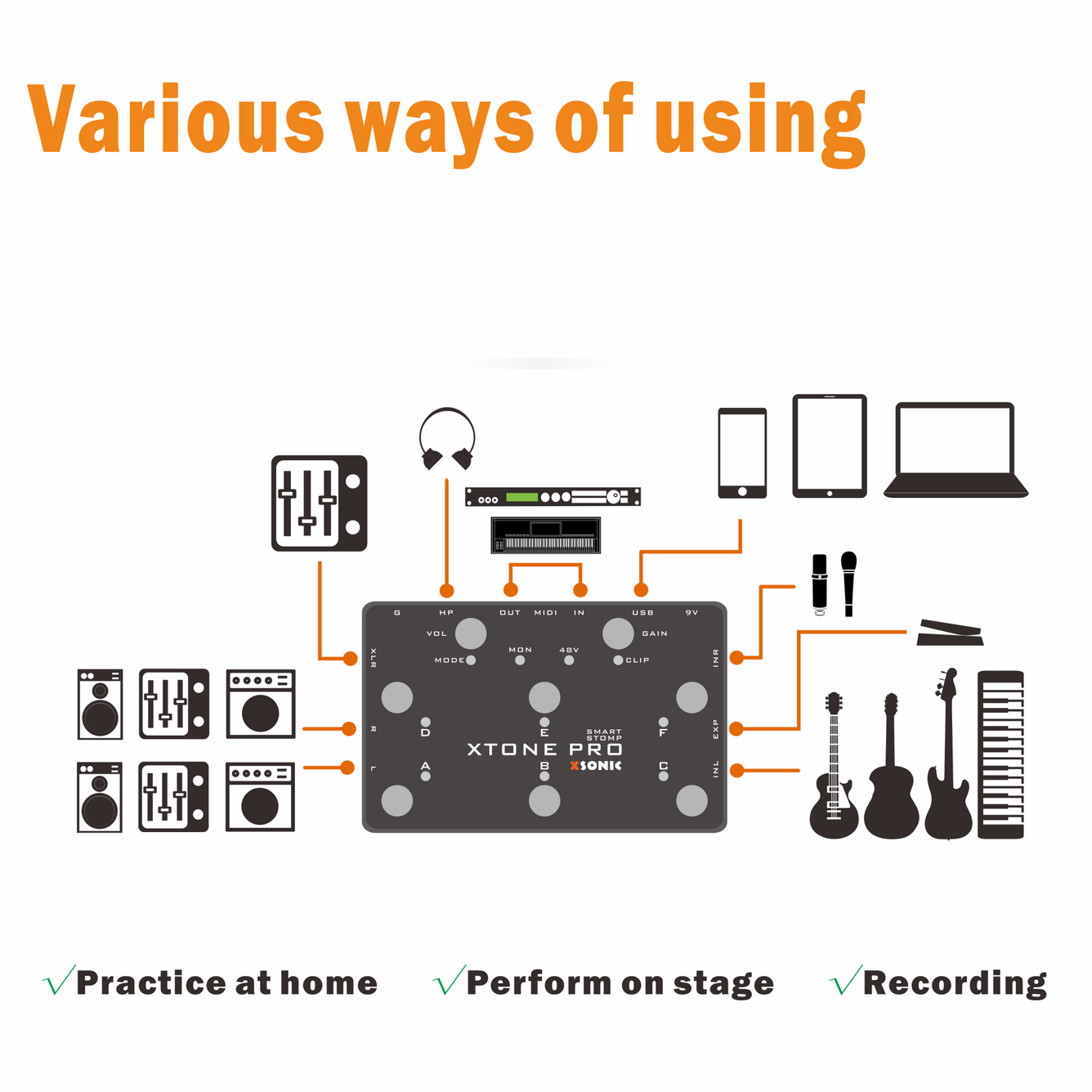 Various ways of using

G HP OUT MIDI IN USB 9V

VOL GAIN

MODE MON 48V CLIP

XLR INR

R EXP

L INL

D E F

SMART STOMP

XTONE PRO

XSONIC

A B C

√Practice at home √Perform on stage √Recording